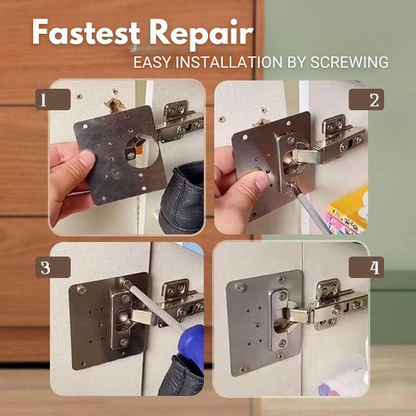 Fastest Repair
EASY INSTALLATION BY SCREWING

1

2

3

4